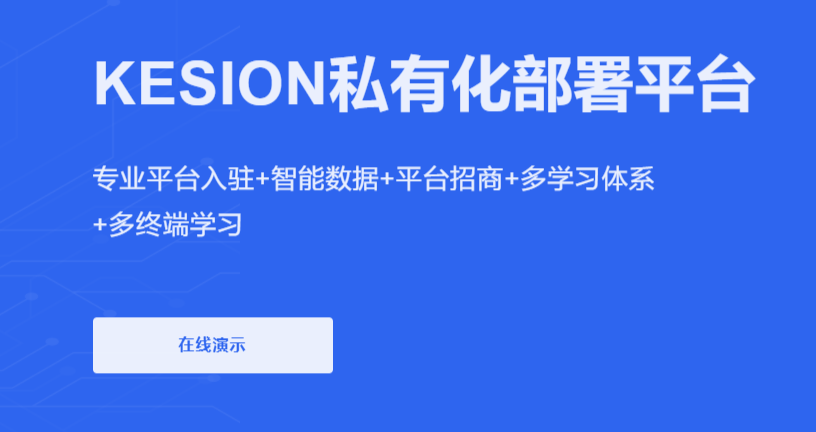 KESION私有化部署平台

专业平台入驻+智能数据+平台招商+多学习体系+多终端学习

在线演示