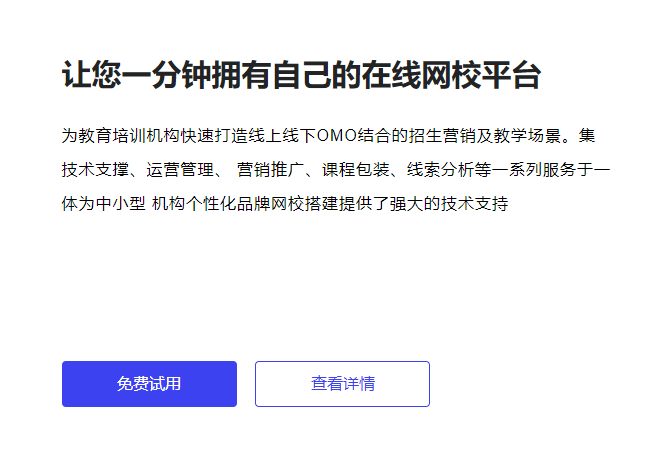 让您一分钟拥有自己的在线网校平台

为教育培训机构快速打造线上线下OMO结合的招生营销及教学场景。集技术支撑、运营管理、 营销推广、课程包装、线索分析等一系列服务于一体为中小型 机构个性化品牌网校搭建提供了强大的技术支持

免费试用

查看详情