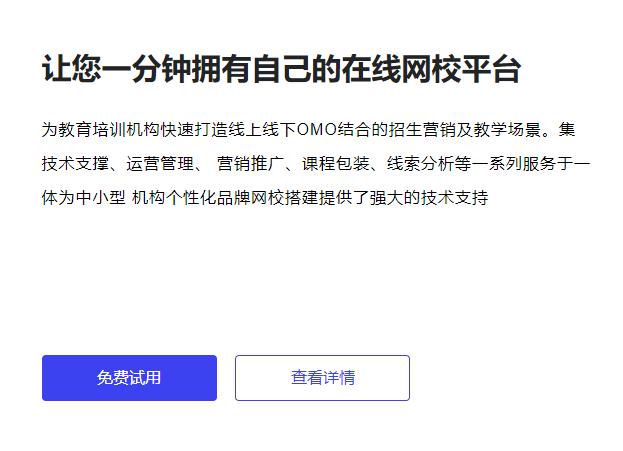 让您一分钟拥有自己的在线网校平台

为教育培训机构快速打造线上线下OMO结合的招生营销及教学场景。集技术支撑、运营管理、 营销推广、课程包装、线索分析等一系列服务于一体为中小型 机构个性化品牌网校搭建提供了强大的技术支持

免费试用

查看详情