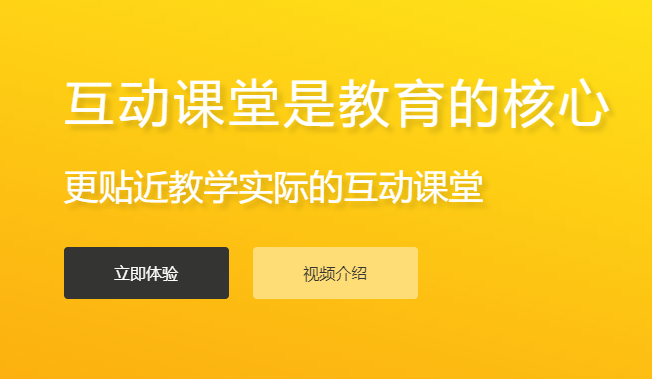 互动课堂是教育的核心

更贴近教学实际的互动课堂

立即体验

视频介绍