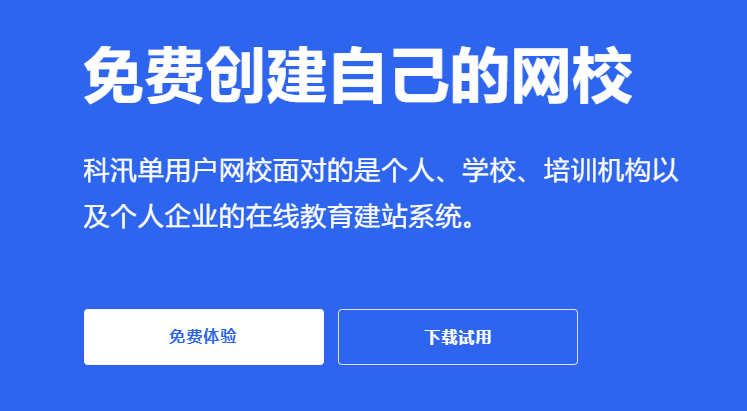 免费创建自己的网校

科汛单用户网校面对的是个人、学校、培训机构以及个人企业的在线教育建站系统。

免费体验

下载试用