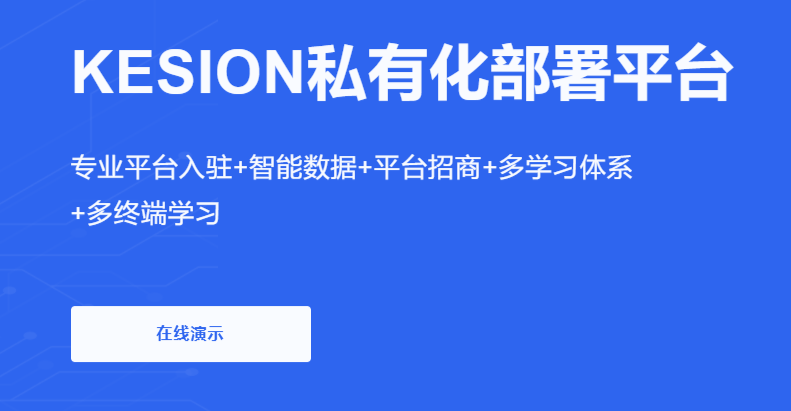 KESION私有化部署平台

专业平台入驻+智能数据+平台招商+多学习体系+多终端学习

在线演示