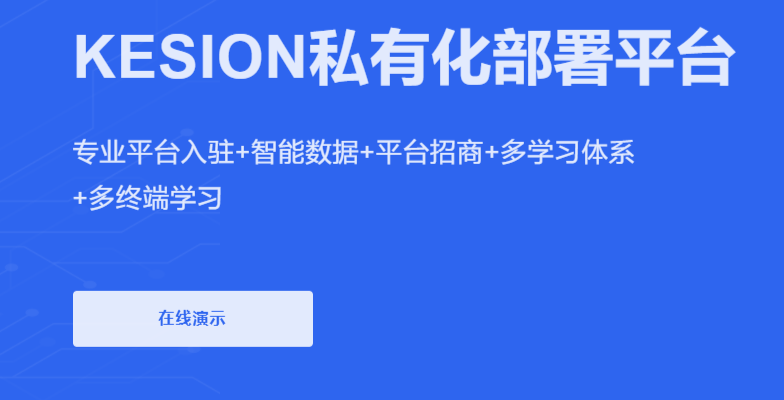 KESION私有化部署平台

专业平台入驻+智能数据+平台招商+多学习体系+多终端学习

在线演示