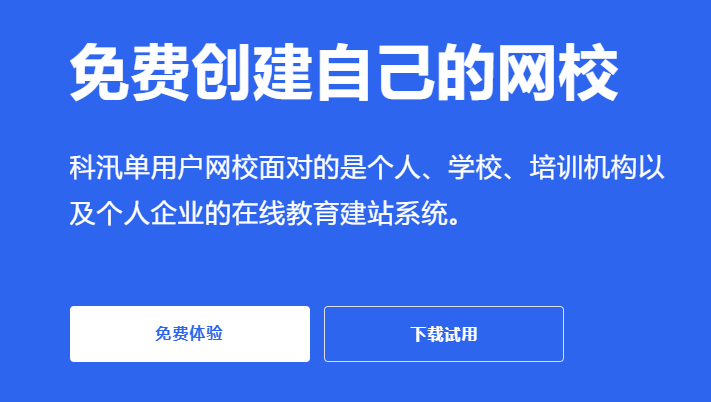 免费创建自己的网校

科汛单用户网校面对的是个人、学校、培训机构以及个人企业的在线教育建站系统。

免费体验

下载试用