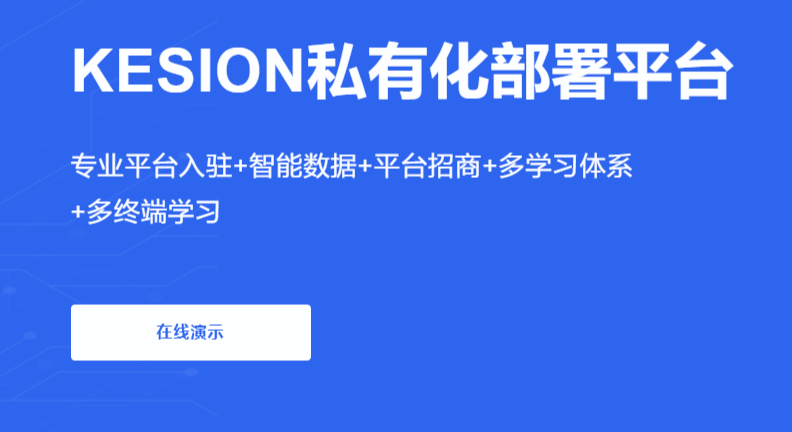 KESION私有化部署平台

专业平台入驻+智能数据+平台招商+多学习体系+多终端学习

在线演示